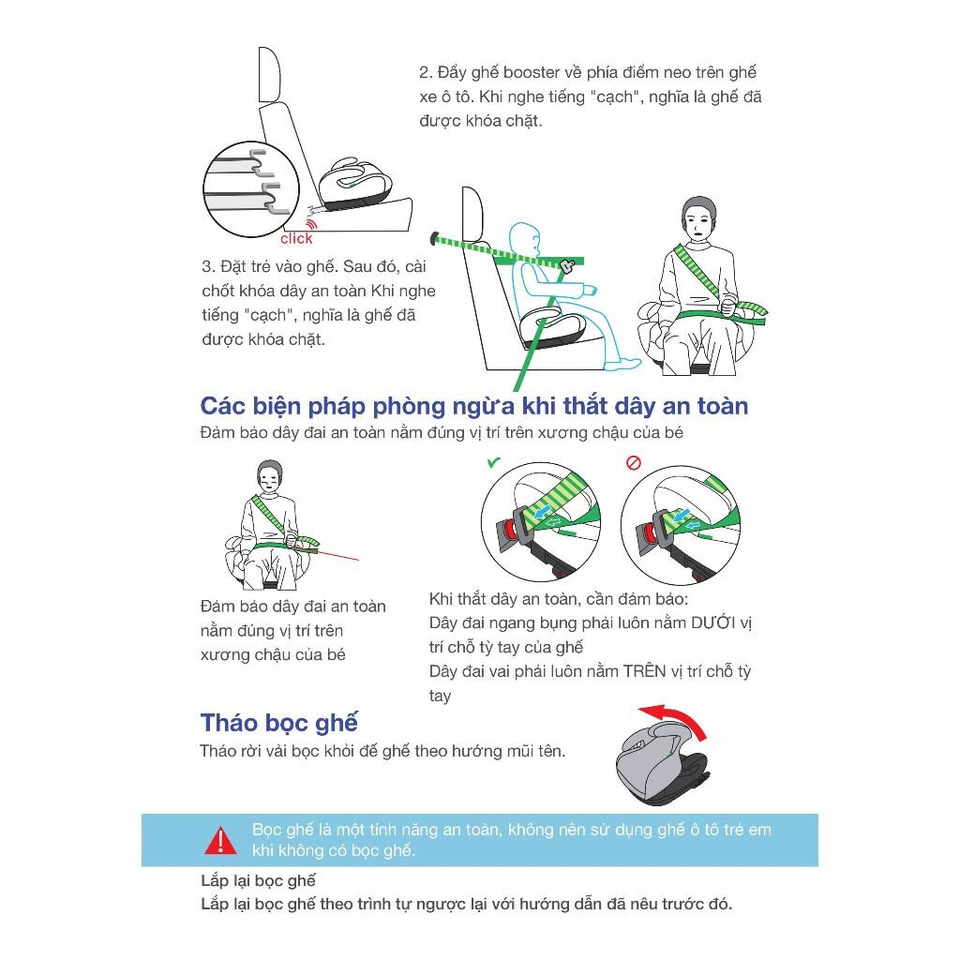 2. Đẩy ghế booster về phía điểm neo trên ghế xe ô tô. Khi nghe tiếng "cạch", nghĩa là ghế đã được khóa chặt.

click

3. Đặt trẻ vào ghế. Sau đó, cài chốt khóa dây an toàn Khi nghe tiếng "cạch", nghĩa là ghế đã được khóa chặt.

Các biện pháp phòng ngừa khi thắt dây an toàn
Đảm bảo dây đai an toàn nằm đúng vị trí trên xương chậu của bé

Đảm bảo dây đai an toàn nằm đúng vị trí trên xương chậu của bé

Khi thắt dây an toàn, cần đảm bảo:
Dây đai ngang bụng phải luôn nằm DƯỚI vị trí chỗ tỳ tay của ghế
Dây đai vai phải luôn nằm TRÊN vị trí chỗ tỳ tay

Tháo bọc ghế
Tháo rời vải bọc khỏi đế ghế theo hướng mũi tên.

Bọc ghế là một tính năng an toàn, không nên sử dụng ghế ô tô trẻ em khi không có bọc ghế.

Lắp lại bọc ghế
Lắp lại bọc ghế theo trình tự ngược lại với hướng dẫn đã nêu trước đó.