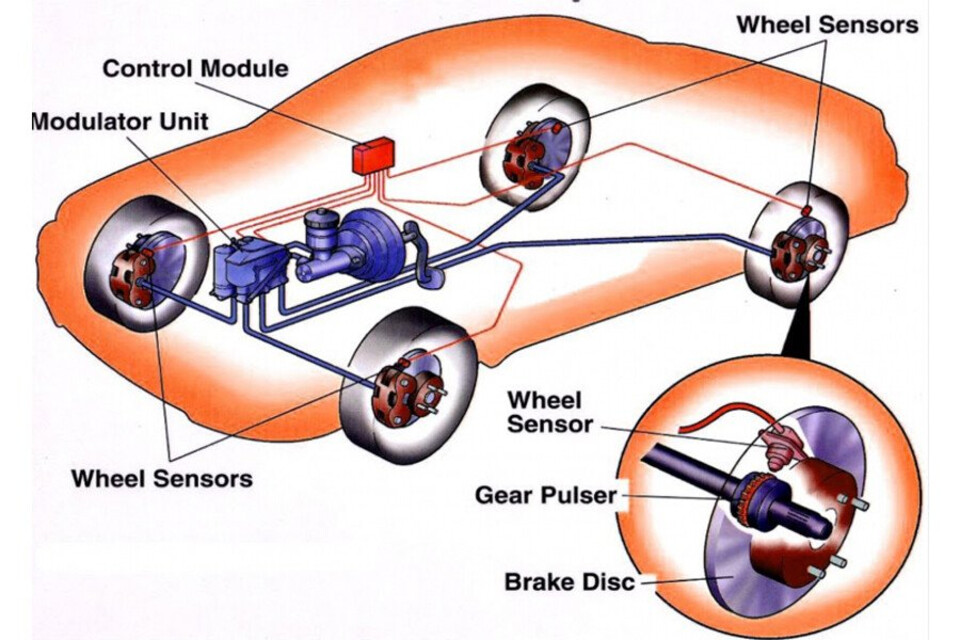 Wheel Sensors
Control Module
Modulator Unit
Wheel Sensors
Wheel Sensor
Gear Pulser
Brake Disc