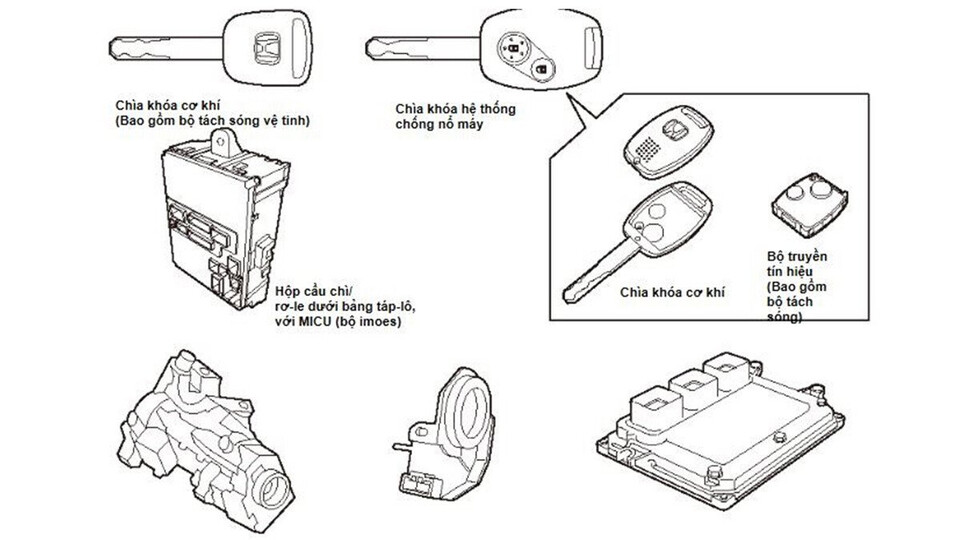 Chìa khóa cơ khí
(Bao gồm bộ tách sóng vệ tinh)

Chìa khóa hệ thống chống nổ máy

Hộp cầu chì/
rơ-le dưới bảng táp-lô,
với MICU (bộ imoes)

Chìa khóa cơ khí

Bộ truyền tín hiệu (Bao gồm bộ tách sóng)