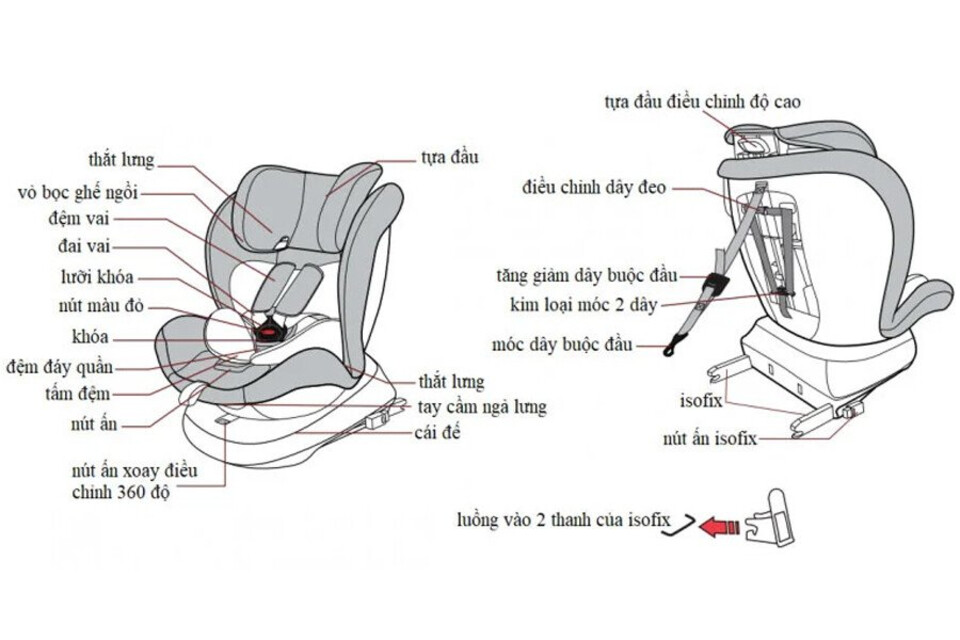 thắt lưng
vỏ bọc ghế ngồi
đệm vai
đai vai
lưỡi khóa
nút màu đỏ
khóa
đệm đáy quần
tấm đệm
nút ấn
nút ấn xoay điều chỉnh 360 độ
tựa đầu
thắt lưng
tay cầm ngả lưng
cái đế

tựa đầu điều chỉnh độ cao
điều chỉnh dây đeo
tăng giảm dây buộc đầu
kim loại móc 2 dây
móc dây buộc đầu
isofix
nút ấn isofix
luồng vào 2 thanh của isofix