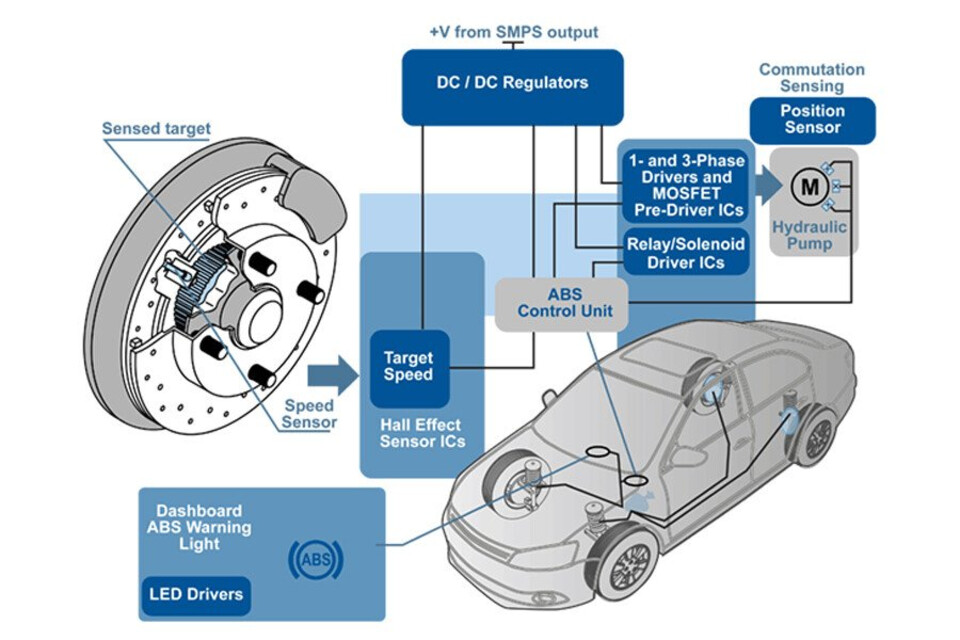 +V from SMPS output

DC / DC Regulators

Commutation Sensing

Position Sensor

Sensed target

1- and 3-Phase Drivers and MOSFET Pre-Driver ICs

M

Hydraulic Pump

Relay/Solenoid Driver ICs

ABS Control Unit

Target Speed

Hall Effect Sensor ICs

Speed Sensor

Dashboard ABS Warning Light

ABS

LED Drivers