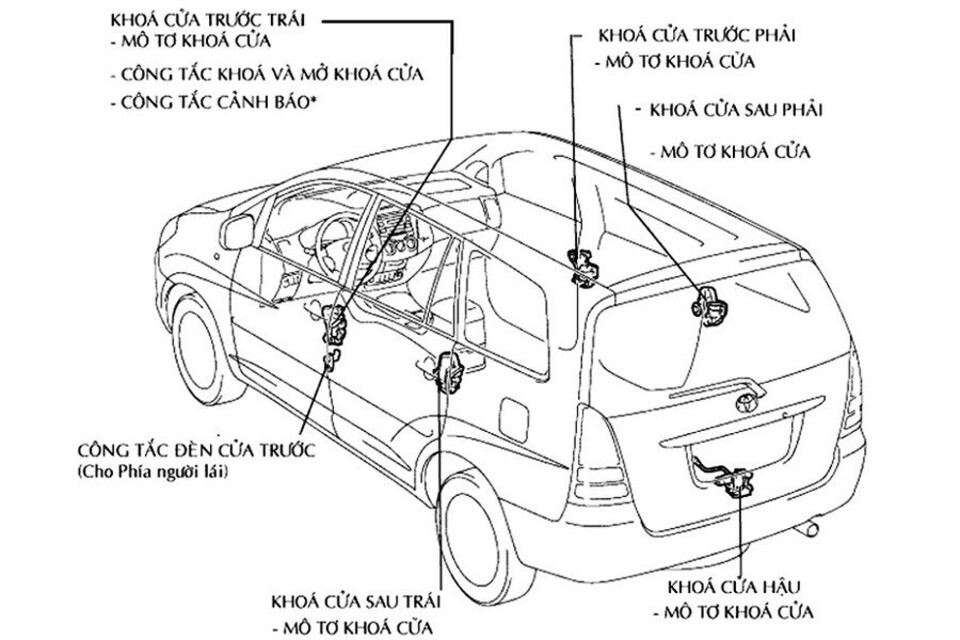 KHOÁ CỬA TRƯỚC TRÁI
- MÔ TƠ KHOÁ CỬA
- CÔNG TẮC KHOÁ VÀ MỞ KHOÁ CỬA
- CÔNG TẮC CẢNH BÁO*

KHOÁ CỬA TRƯỚC PHẢI
- MÔ TƠ KHOÁ CỬA

- KHOÁ CỬA SAU PHẢI
- MÔ TƠ KHOÁ CỬA

CÔNG TẮC ĐÈN CỬA TRƯỚC
(Cho Phía người lái)

KHOÁ CỬA SAU TRÁI
- MÔ TƠ KHOÁ CỬA

KHOÁ CỬA HẬU
- MÔ TƠ KHOÁ CỬA