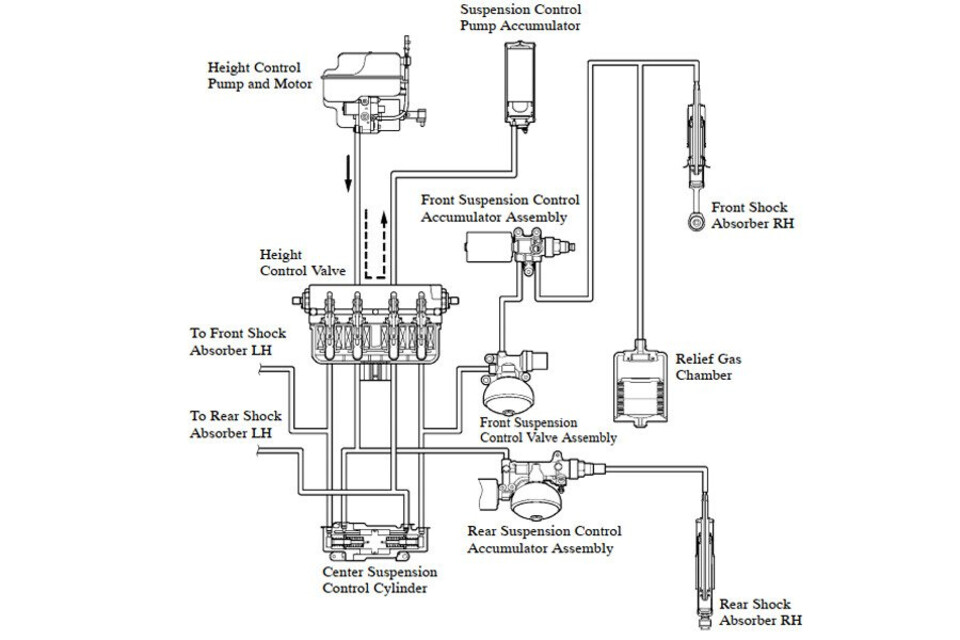 Suspension Control Pump Accumulator

Height Control Pump and Motor

Front Suspension Control Accumulator Assembly

Front Shock Absorber RH

Height Control Valve

To Front Shock Absorber LH

Relief Gas Chamber

To Rear Shock Absorber LH

Front Suspension Control Valve Assembly

Rear Suspension Control Accumulator Assembly

Center Suspension Control Cylinder

Rear Shock Absorber RH