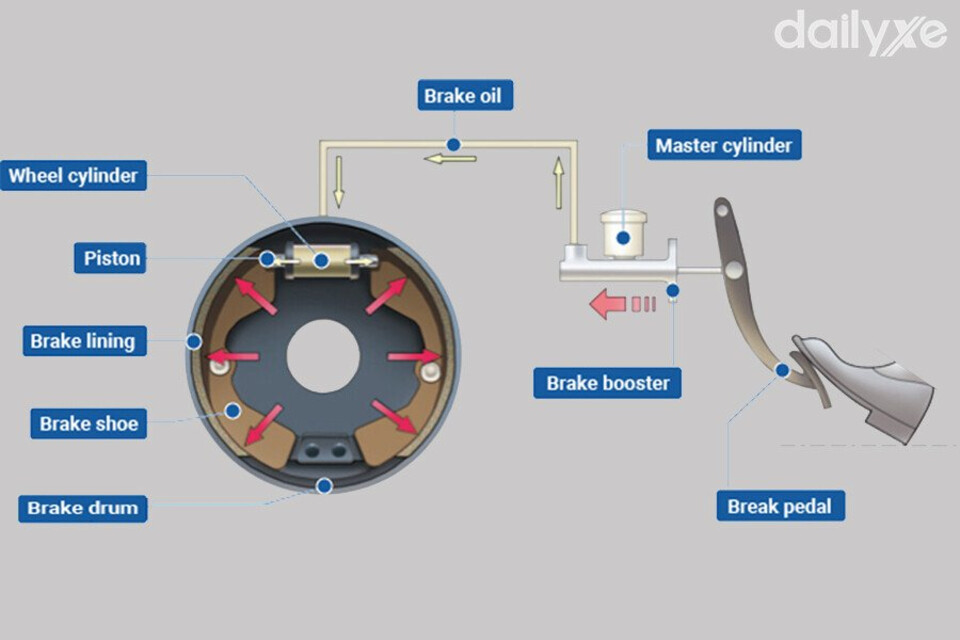 dailyxe

Brake oil

Master cylinder

Wheel cylinder

Piston

Brake lining

Brake shoe

Brake drum

Brake booster

Break pedal